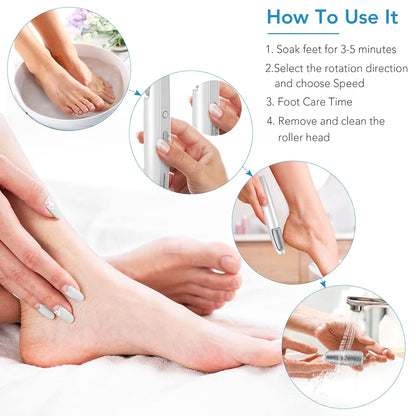 How To Use It

1. Soak feet for 3-5 minutes

2.Select the rotation direction and choose Speed

3. Foot Care Time

4. Remove and clean the roller head