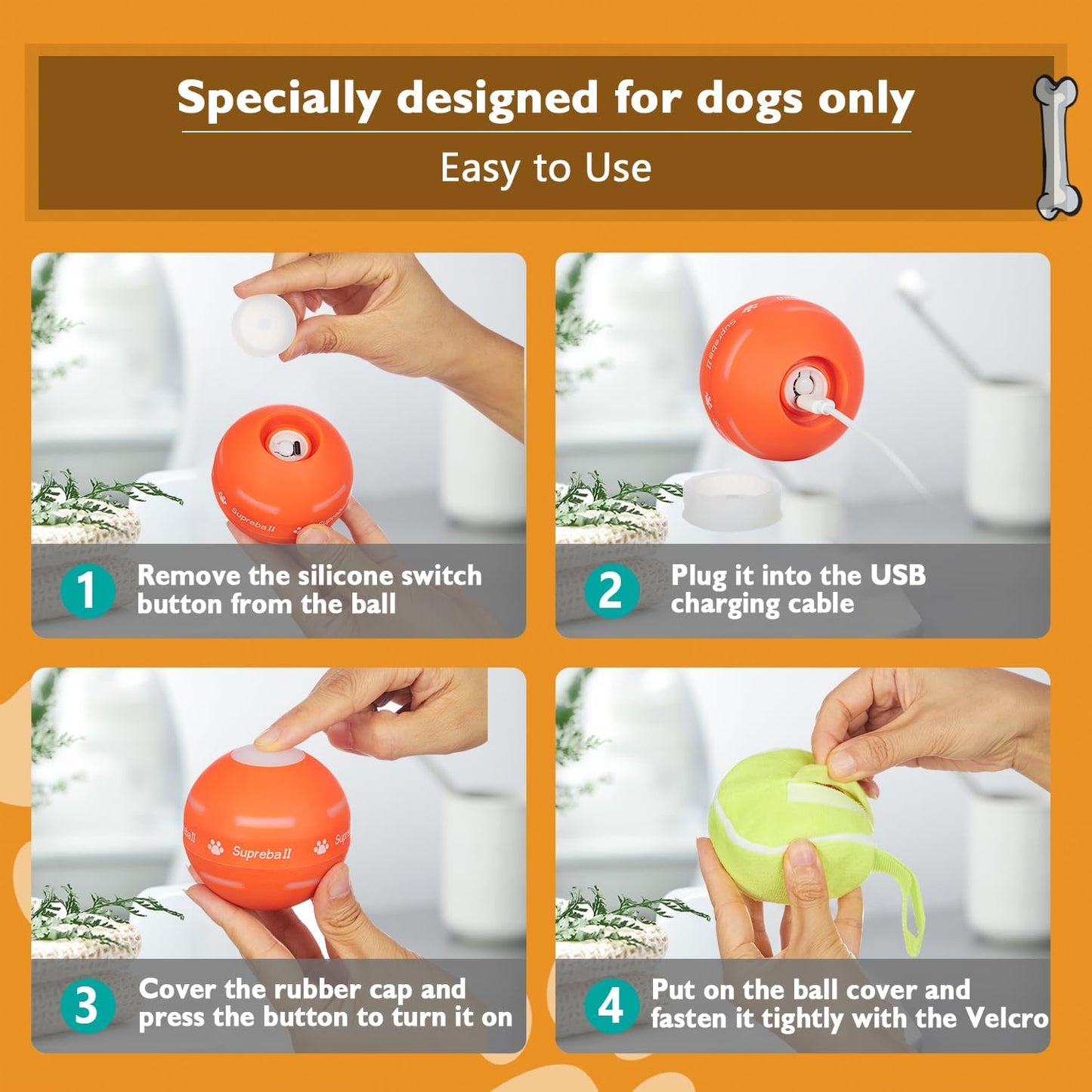 Specially designed for dogs only

Easy to Use

Supreball

1 Remove the silicone switch button from the ball

Supreball

2 Plug it into the USB charging cable

Supreball

3 Cover the rubber cap and press the button to turn it on

4 Put on the ball cover and fasten it tightly with the Velcro